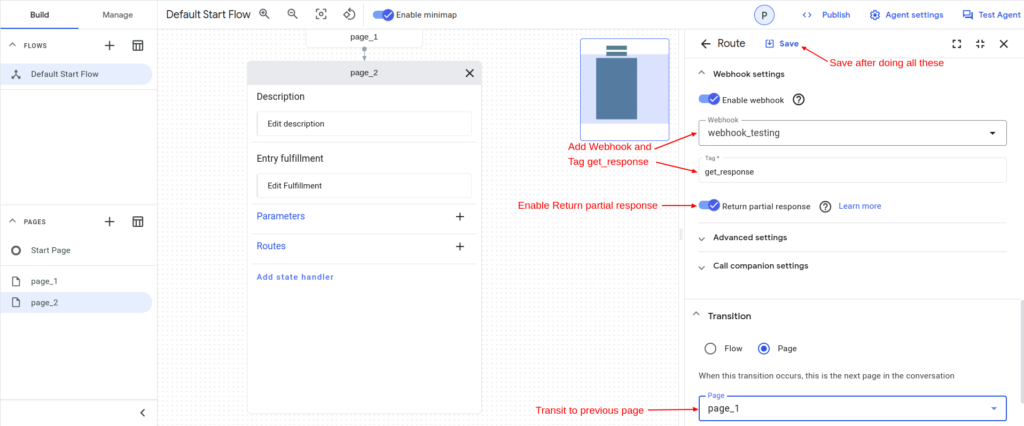 Build
Manage
Default Start Flow
Enable minimap
P
Publish
Agent settings
Test Agent

FLOWS
Default Start Flow

PAGES
Start Page
page_1
page_2

page_1
page_2
Description
Edit description
Entry fulfillment
Edit Fulfillment
Parameters
Routes
Add state handler

Route
Save
Save after doing all these
Webhook settings
Enable webhook
Webhook
webhook_testing
Add Webhook and Tag get_response
Tag *
get_response
Enable Return partial response
Return partial response
Learn more
Advanced settings
Call companion settings
Transition
Flow
Page
When this transition occurs, this is the next page in the conversation
Transit to previous page
Page
page_1